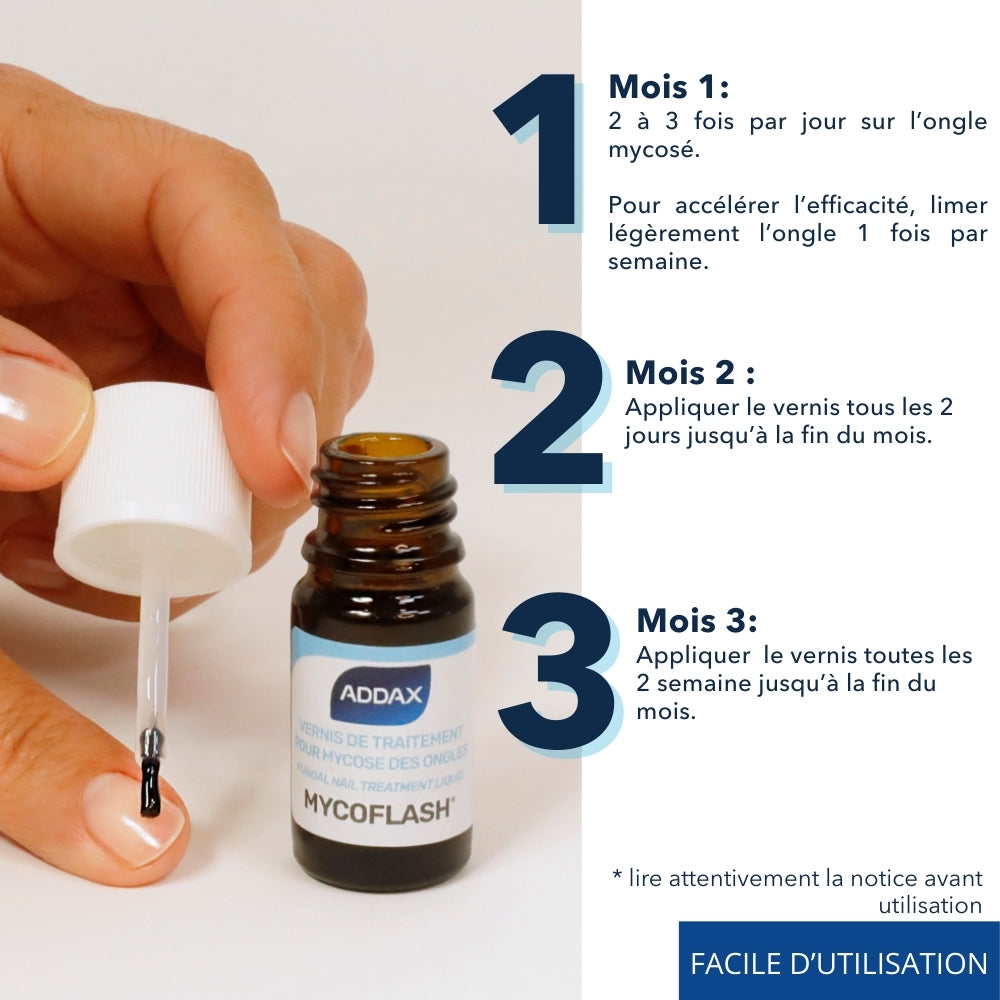 ADDAX
VERNIS DE TRAITEMENT POUR MYCOSE DES ONGLES
FUNGAL NAIL TREATMENT LIQUID
MYCOFLASH®

1
Mois 1:
2 à 3 fois par jour sur l'ongle mycosé.

Pour accélérer l'efficacité, limer légèrement l'ongle 1 fois par semaine.

2
Mois 2 :
Appliquer le vernis tous les 2 jours jusqu'à la fin du mois.

3
Mois 3:
Appliquer le vernis toutes les 2 semaine jusqu'à la fin du mois.

* lire attentivement la notice avant utilisation

FACILE D'UTILISATION